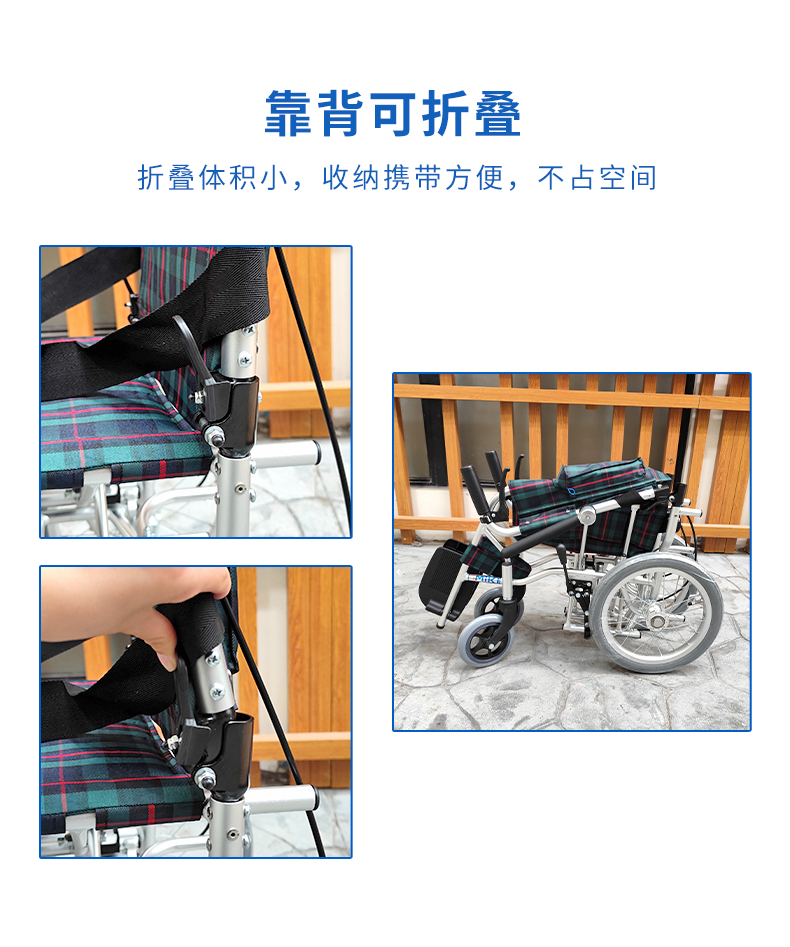 靠背可折叠

折叠体积小，收纳携带方便，不占空间